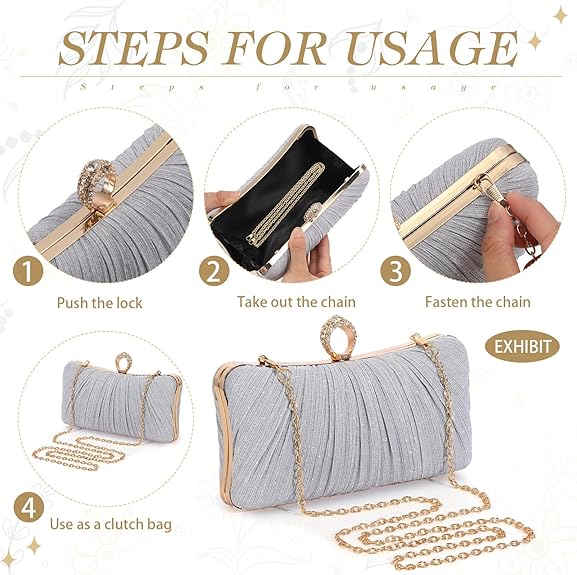 STEPS FOR USAGE
Steps for usage

1
Push the lock

2
Take out the chain

3
Fasten the chain

EXHIBIT

4
Use as a clutch bag